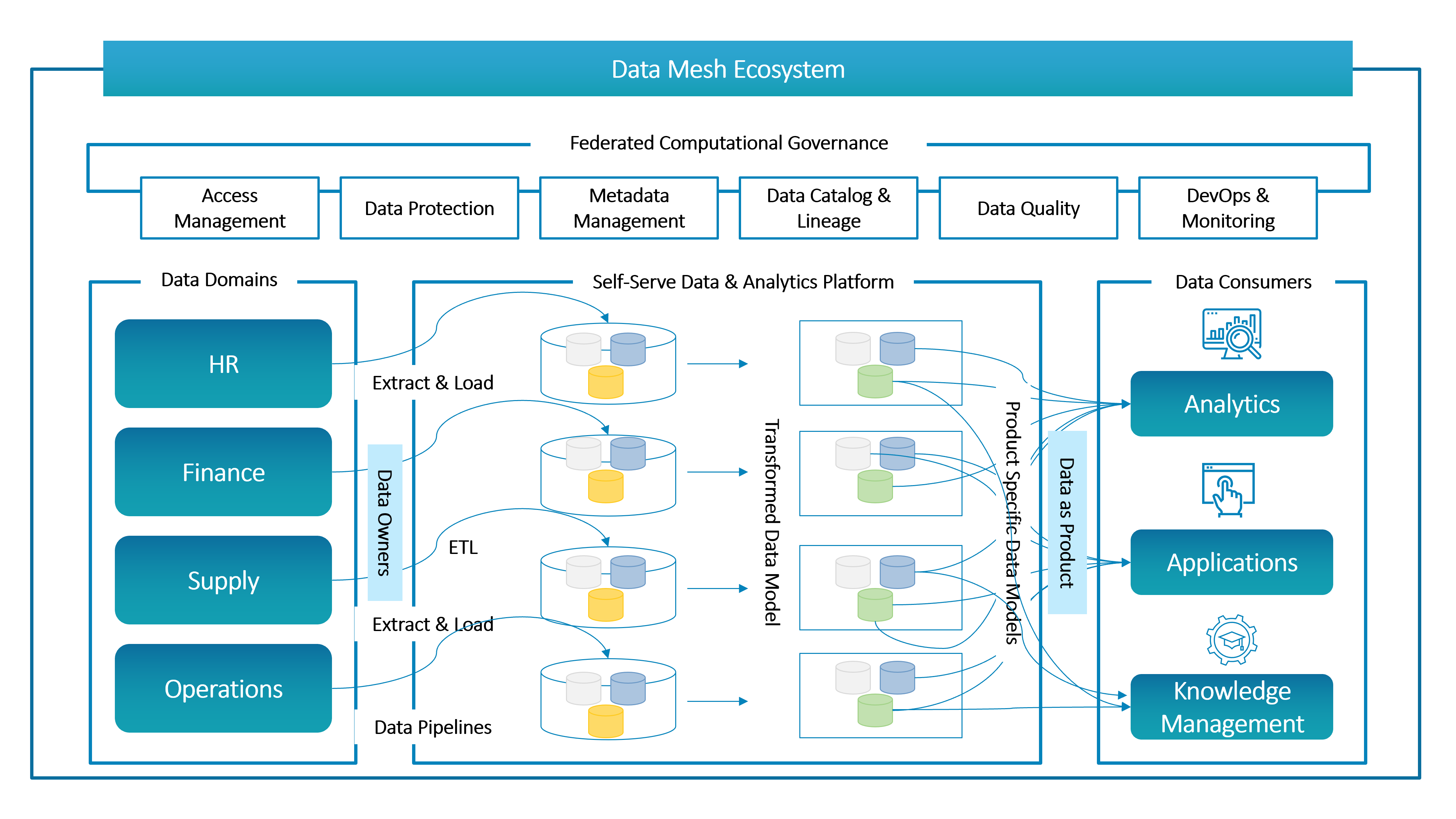 Data Mesh Ecosystem

Federated Computational Governance

Access Management

Data Protection

Metadata Management

Data Catalog & Lineage

Data Quality

DevOps & Monitoring

Data Domains

HR

Finance

Supply

Operations

Data Owners

Self-Serve Data & Analytics Platform

Extract & Load

ETL

Extract & Load

Data Pipelines

Transformed Data Model

Product Specific Data Models

Data as Product

Data Consumers

Analytics

Applications

Knowledge Management